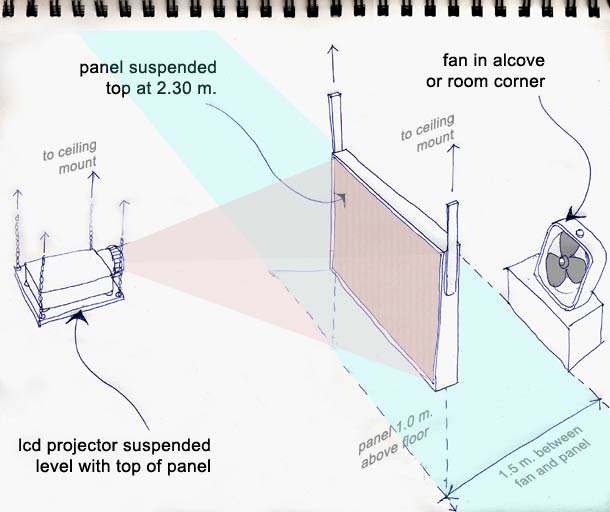 panel suspended top at 2.30 m.

fan in alcove or room corner

to ceiling mount

to ceiling mount

lcd projector suspended level with top of panel

panel 1.0 m. above floor

1.5 m. between fan and panel